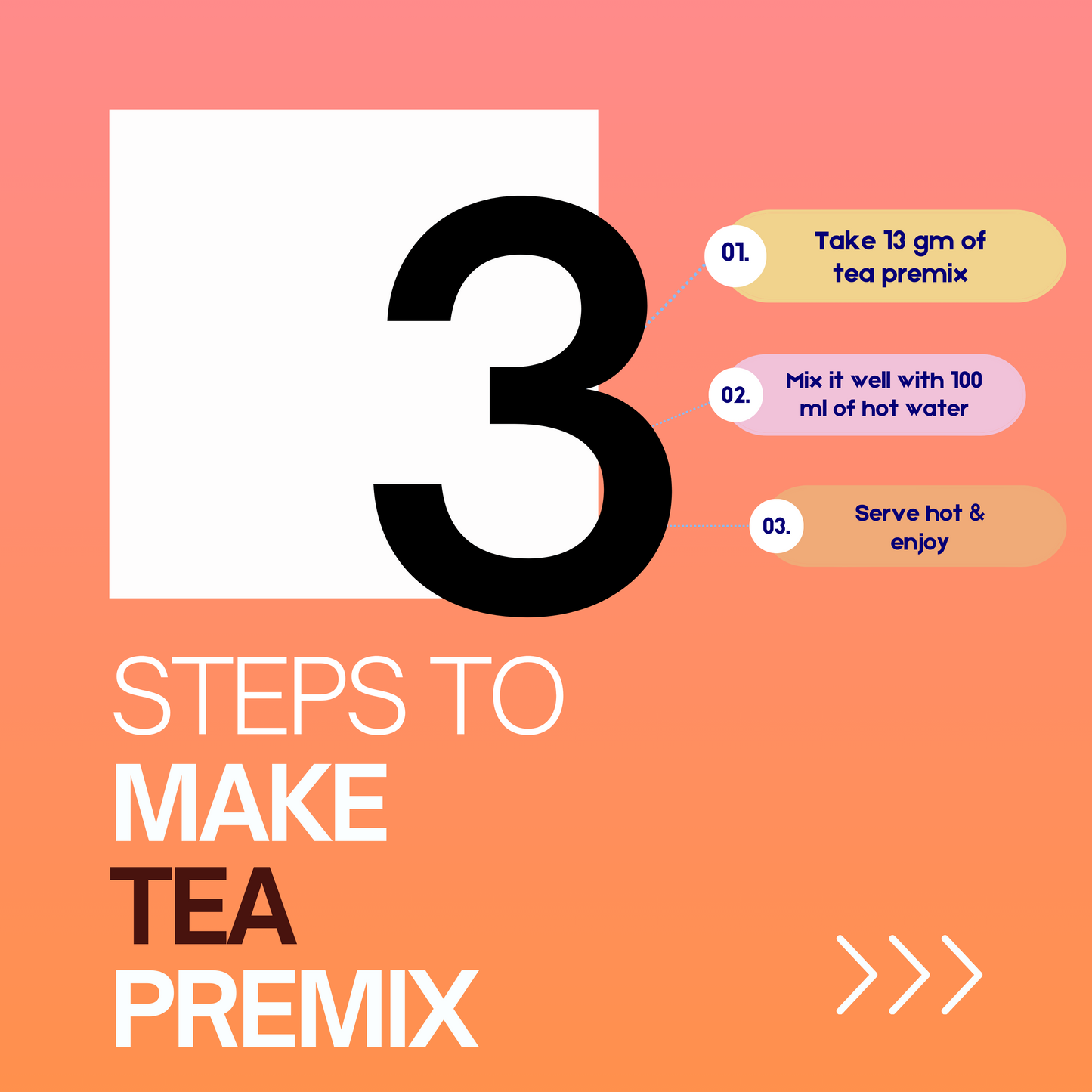 3

01. Take 13 gm of tea premix

02. Mix it well with 100 ml of hot water

03. Serve hot & enjoy

STEPS TO
MAKE
TEA
PREMIX