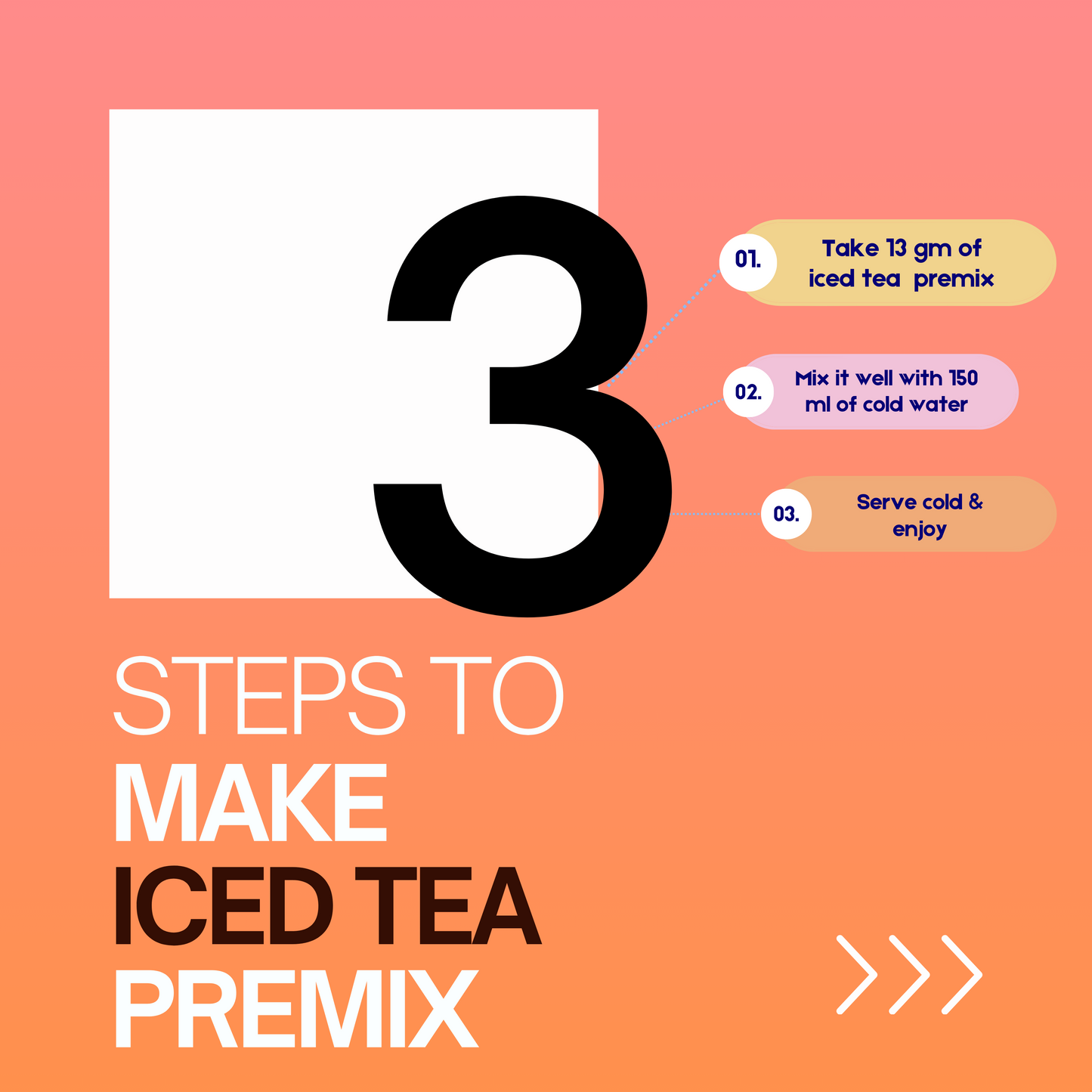 3

01. Take 13 gm of iced tea premix

02. Mix it well with 150 ml of cold water

03. Serve cold & enjoy

STEPS TO
MAKE
ICED TEA
PREMIX