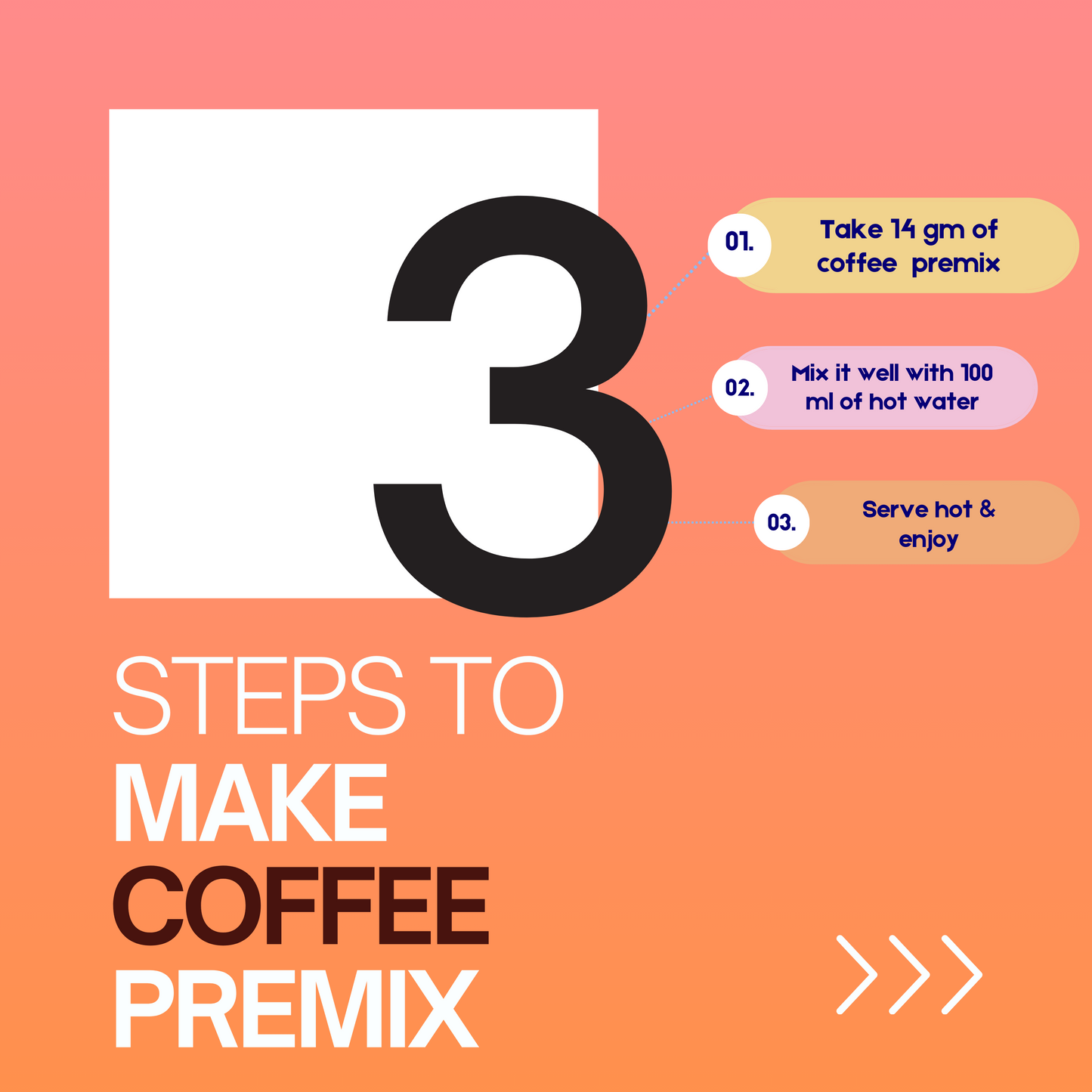 3

01. Take 14 gm of coffee premix

02. Mix it well with 100 ml of hot water

03. Serve hot & enjoy

STEPS TO
MAKE
COFFEE
PREMIX